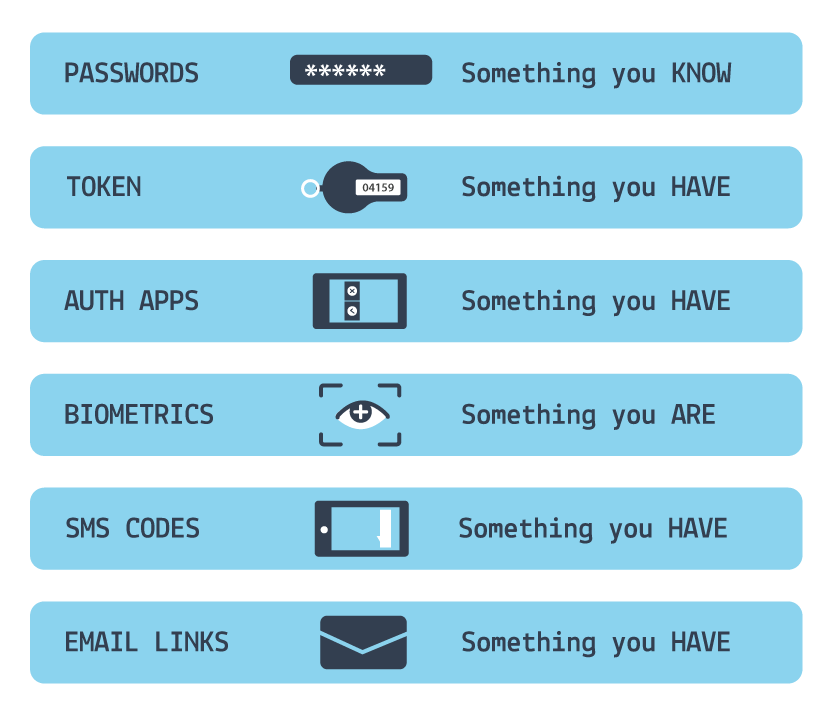 PASSWORDS ****** Something you KNOW

TOKEN 04159 Something you HAVE

AUTH APPS Something you HAVE

BIOMETRICS Something you ARE

SMS CODES Something you HAVE

EMAIL LINKS Something you HAVE